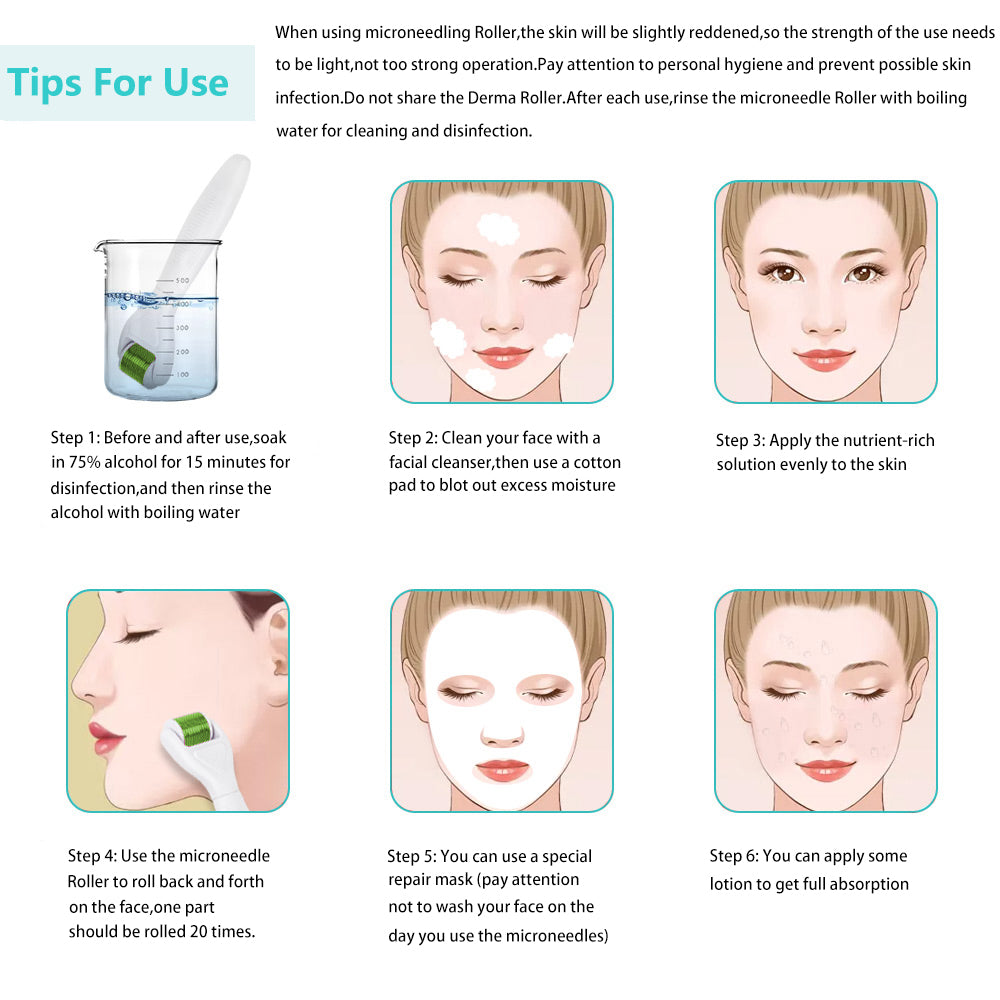 Tips For Use

When using microneedling Roller,the skin will be slightly reddened,so the strength of the use needs to be light,not too strong operation.Pay attention to personal hygiene and prevent possible skin infection.Do not share the Derma Roller.After each use,rinse the microneedle Roller with boiling water for cleaning and disinfection.

500
400
300
200
100

Step 1: Before and after use,soak in 75% alcohol for 15 minutes for disinfection,and then rinse the alcohol with boiling water

Step 2: Clean your face with a facial cleanser,then use a cotton pad to blot out excess moisture

Step 3: Apply the nutrient-rich solution evenly to the skin

Step 4: Use the microneedle Roller to roll back and forth on the face,one part should be rolled 20 times.

Step 5: You can use a special repair mask (pay attention not to wash your face on the day you use the microneedles)

Step 6: You can apply some lotion to get full absorption